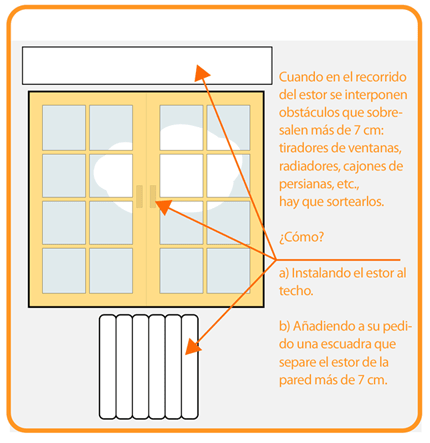 Cuando en el recorrido del estor se interponen obstáculos que sobresalen más de 7 cm: tiradores de ventanas, radiadores, cajones de persianas, etc., hay que sortearlos.

¿Cómo?

a) Instalando el estor al techo.

b) Añadiendo a su pedido una escuadra que separe el estor de la pared más de 7 cm.